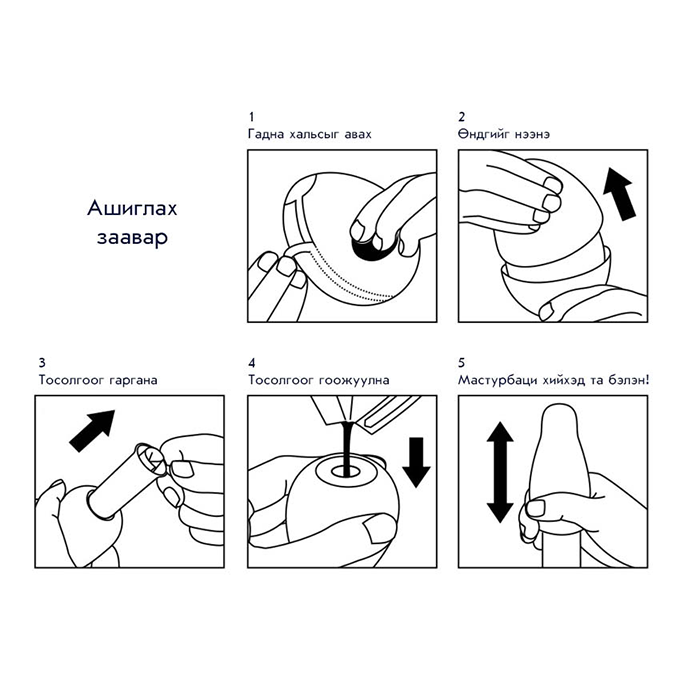 Ашиглах заавар

1
Гадна хальсыг авах

2
Өндгийг нээнэ

3
Тосолгоог гаргана

4
Тосолгоог гоожуулна

5
Мастурбаци хийхэд та бэлэн!